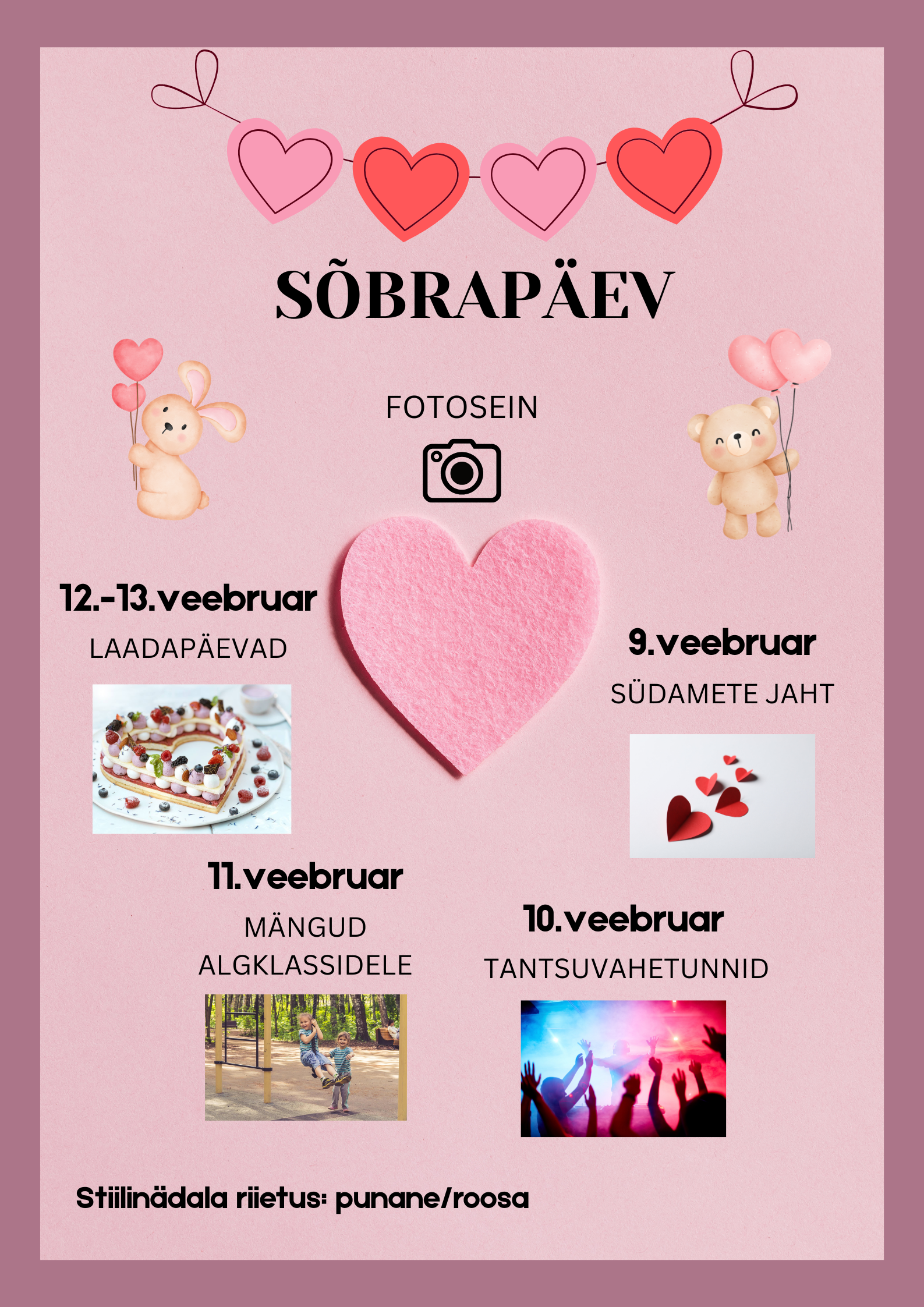 SÕBRAPÄEV

FOTOSEIN

12.-13.veebruar

LAADAPÄEVAD

9.veebruar

SÜDAMETE JAHT

11.veebruar

MÄNGUD ALGKLASSIDELE

10.veebruar

TANTSUVAHETUNNID

Stiilinädala riietus: punane/roosa